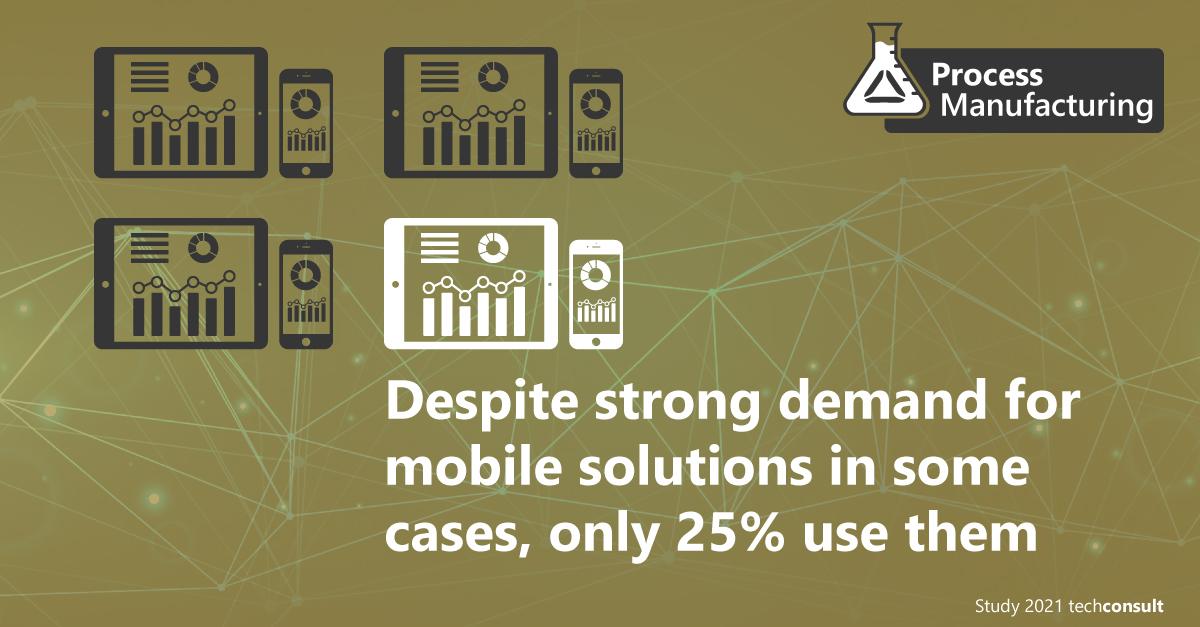 Process Manufacturing

Despite strong demand for mobile solutions in some cases, only 25% use them

Study 2021 techconsult