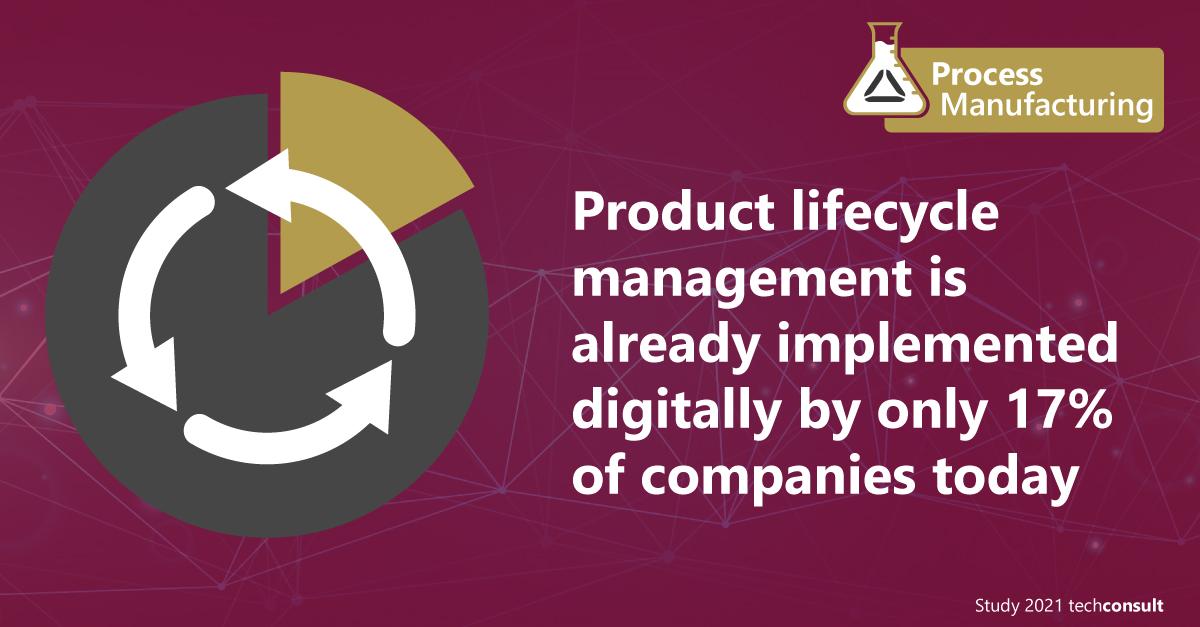 Process Manufacturing

Product lifecycle management is already implemented digitally by only 17% of companies today

Study 2021 techconsult