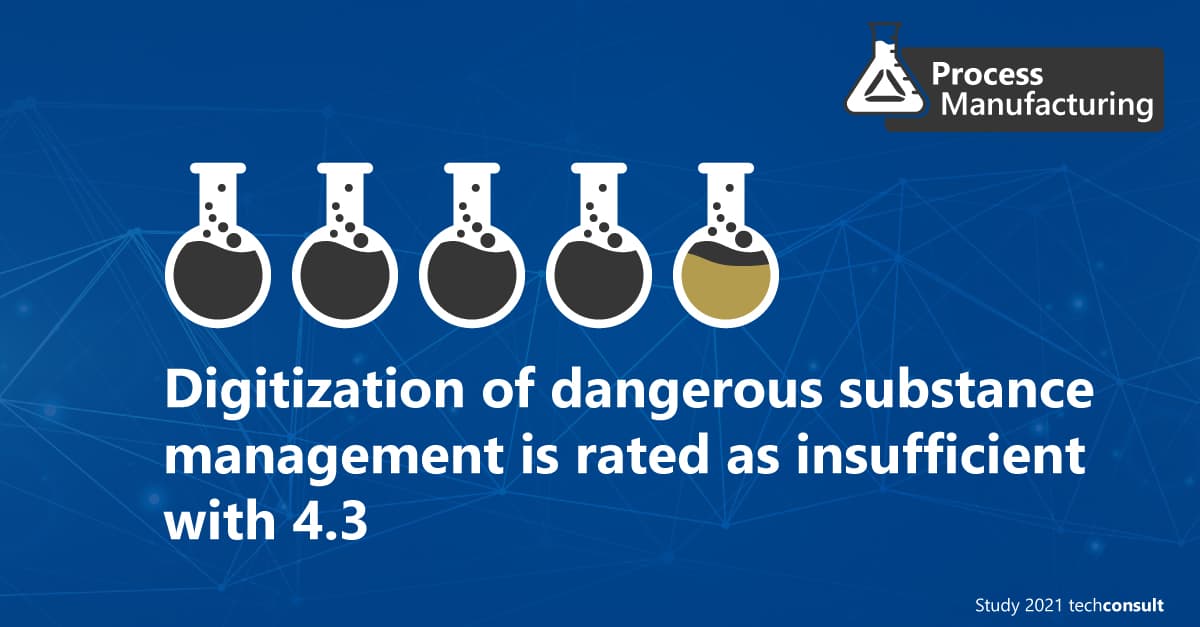 Process Manufacturing

Digitization of dangerous substance management is rated as insufficient with 4.3

Study 2021 techconsult